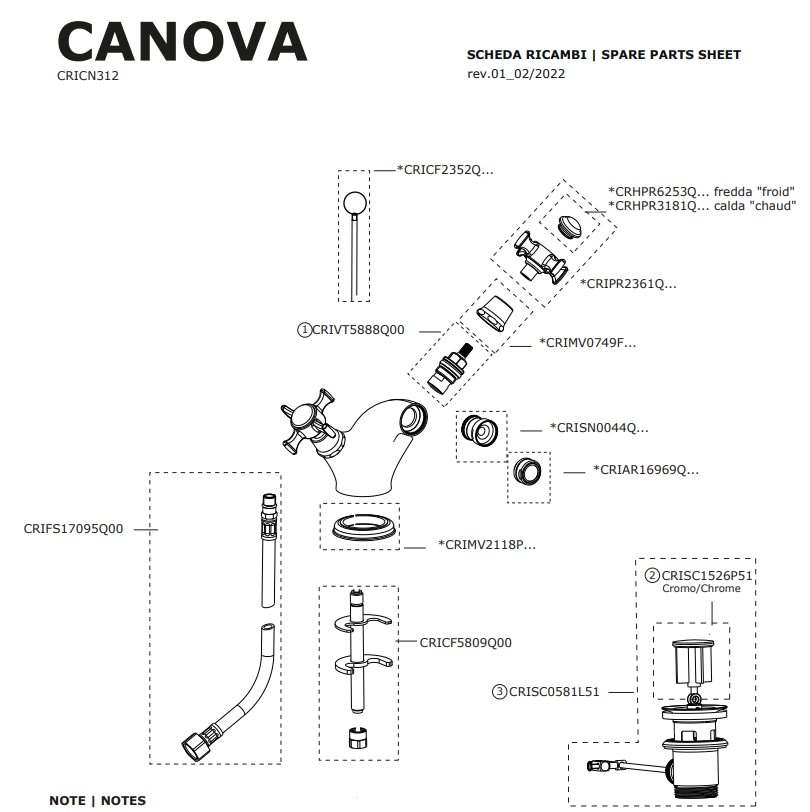 CANOVA
CRICN312

SCHEDA RICAMBI | SPARE PARTS SHEET
rev.01_02/2022

*CRICF2352Q...

*CRHPR6253Q... fredda "froid"
*CRHPR3181Q... calda "chaud"

*CRIPR2361Q...

①CRIVT5888Q00

*CRIMV0749F...

*CRISN0044Q...

*CRIAR16969Q...

CRIFS17095Q00

*CRIMV2118P...

②CRISC1526P51
Cromo/Chrome

CRICF5809Q00

③CRISC0581L51

NOTE | NOTES